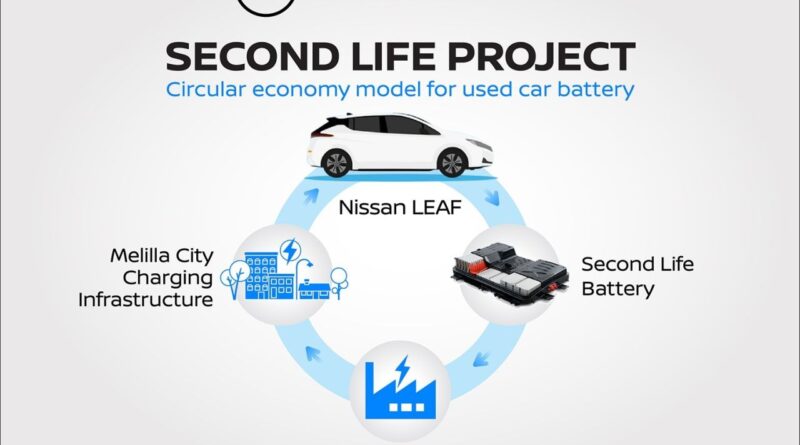 SECOND LIFE PROJECT
Circular economy model for used car battery

Nissan LEAF

Melilla City Charging Infrastructure

Second Life Battery